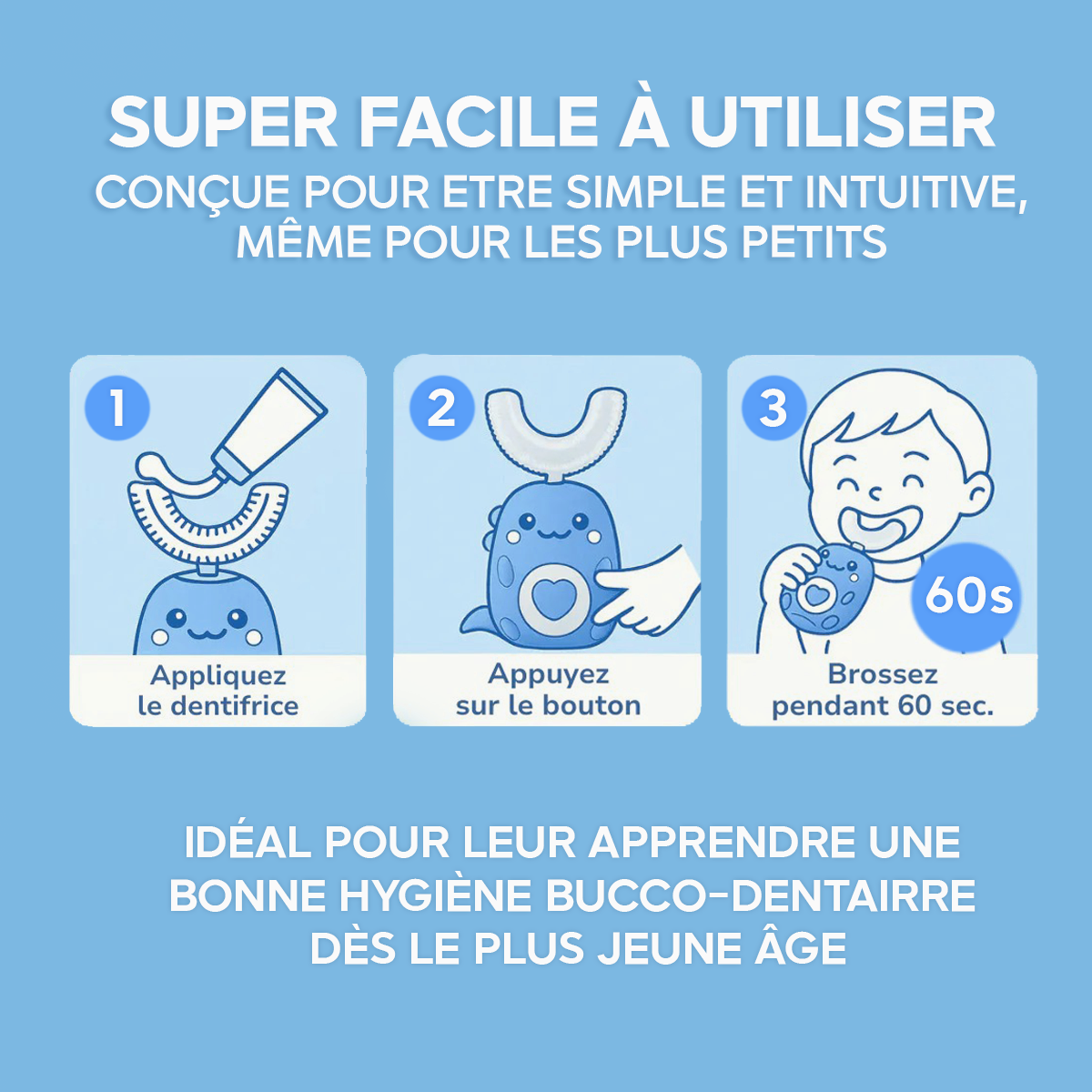 SUPER FACILE À UTILISER
CONÇUE POUR ETRE SIMPLE ET INTUITIVE, MÊME POUR LES PLUS PETITS

1
Appliquez le dentifrice

2
Appuyez sur le bouton

3
60s
Brossez pendant 60 sec.

IDÉAL POUR LEUR APPRENDRE UNE BONNE HYGIÈNE BUCCO-DENTAIRRE DÈS LE PLUS JEUNE ÂGE